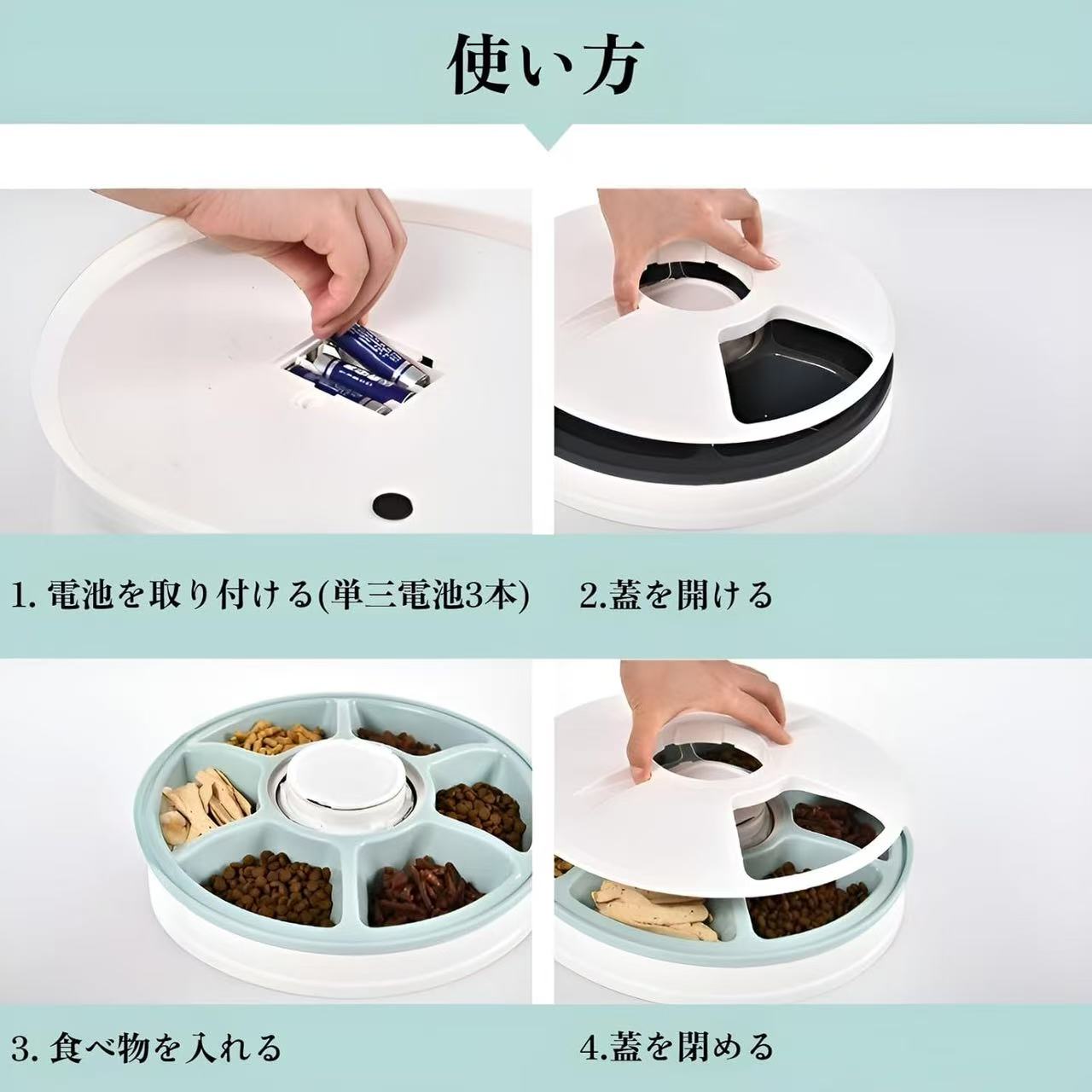 使い方

1. 電池を取り付ける(単三電池3本)

2.蓋を開ける

3. 食べ物を入れる

4.蓋を閉める