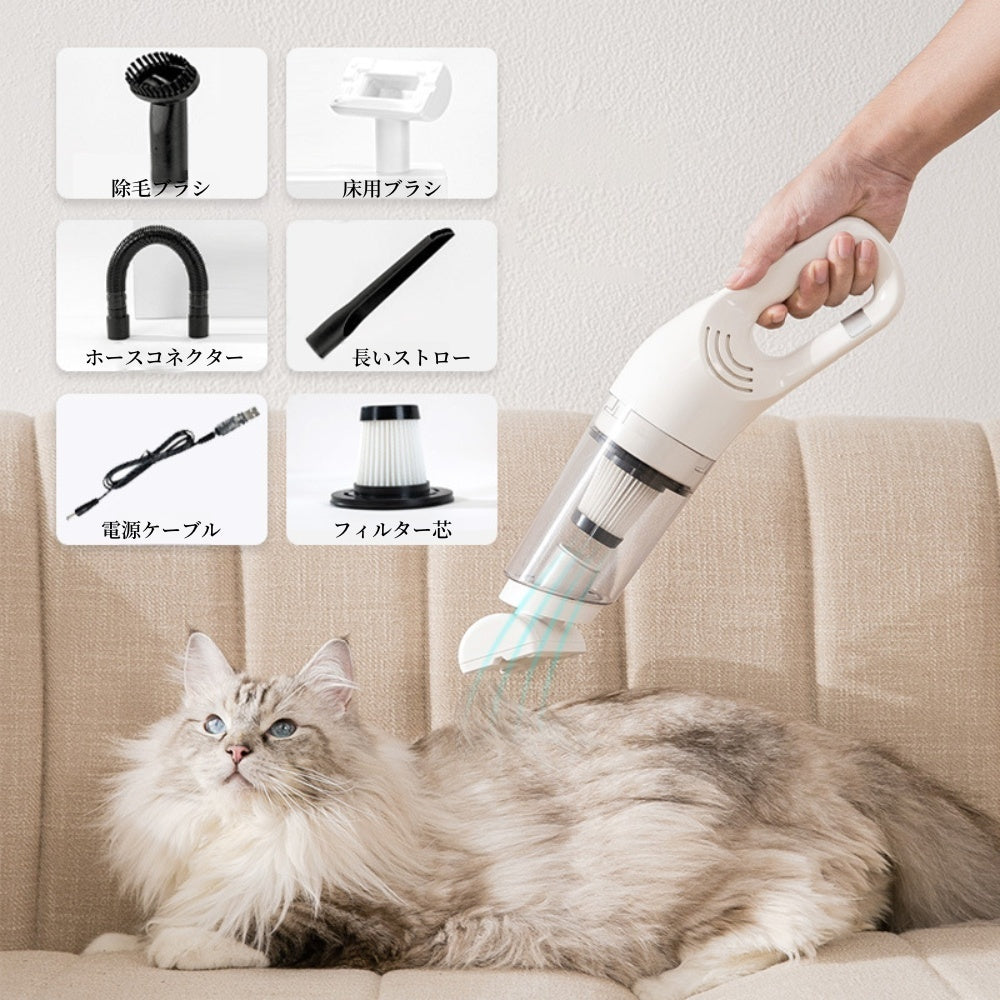 除毛ブラシ
床用ブラシ
ホースコネクター
長いストロー
電源ケーブル
フィルター芯